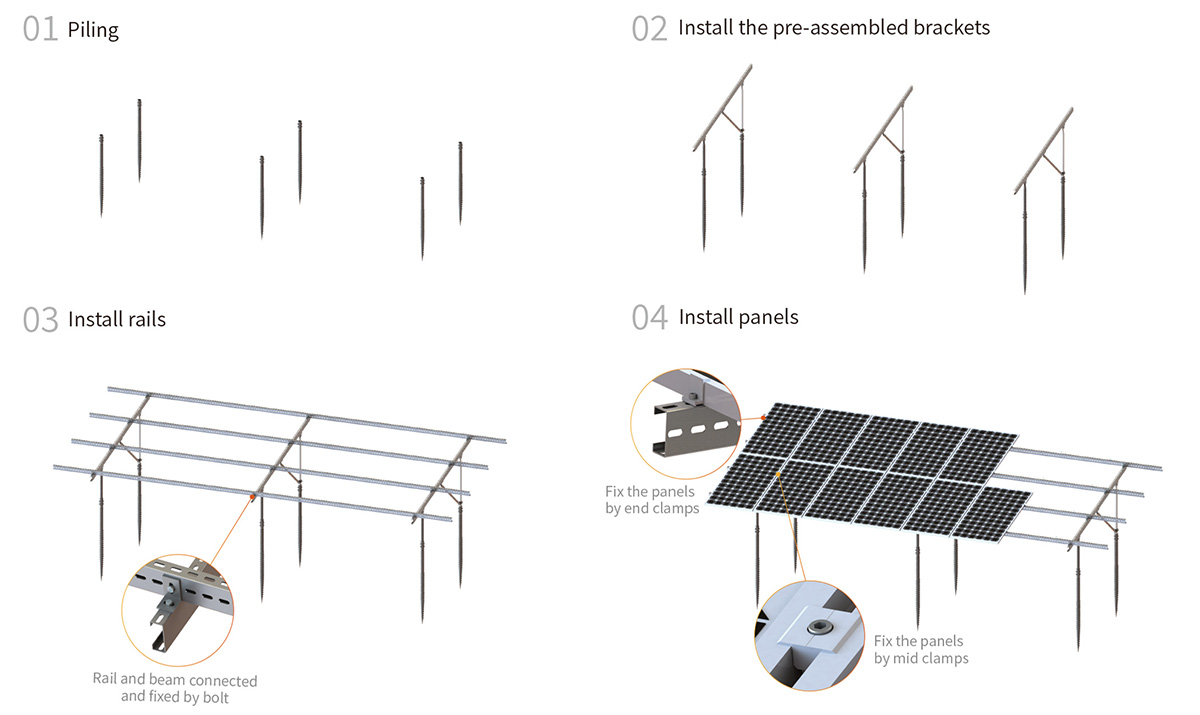 01 Piling

02 Install the pre-assembled brackets

03 Install rails

Rail and beam connected and fixed by bolt

04 Install panels

Fix the panels by end clamps

Fix the panels by mid clamps